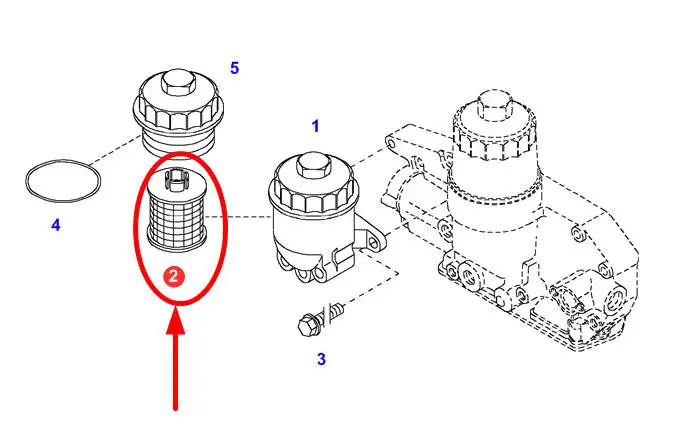 5
1
4
2
3