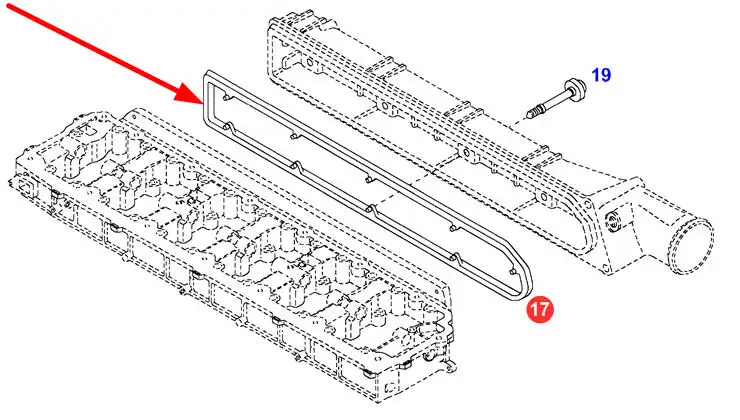 19

17