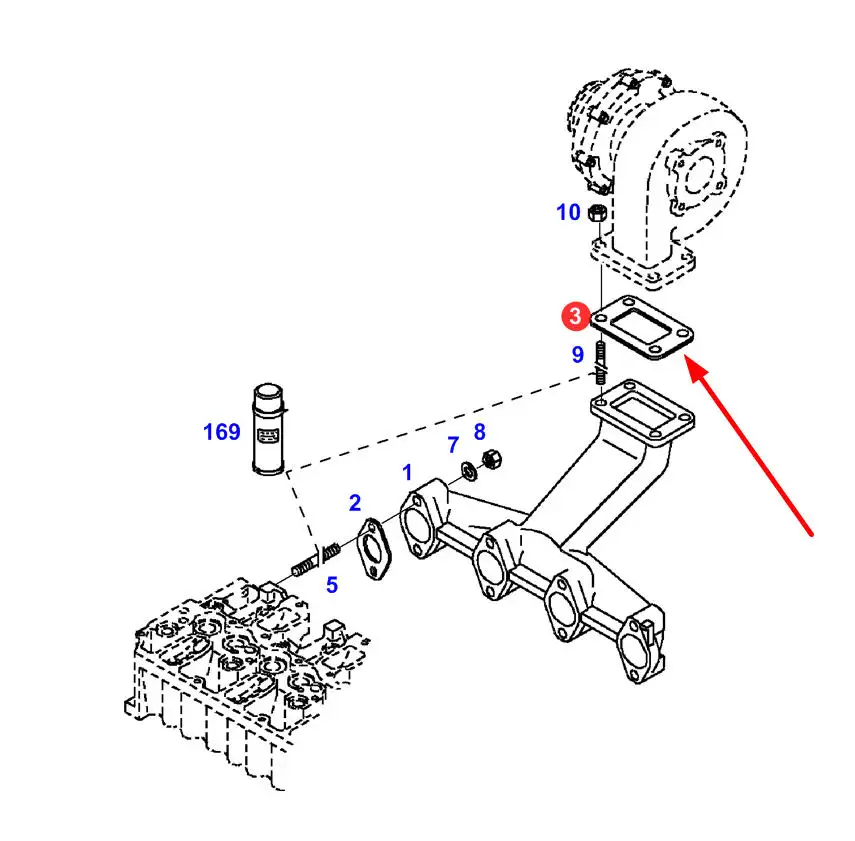 10
3
9
169
7
8
1
2
5