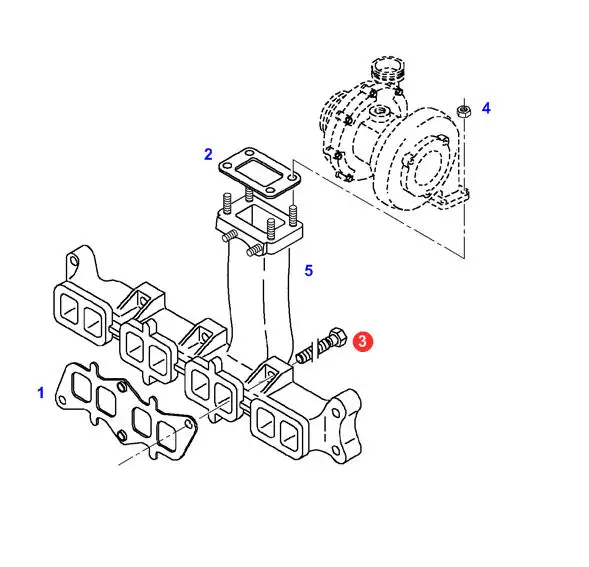 4
2
5
3
1