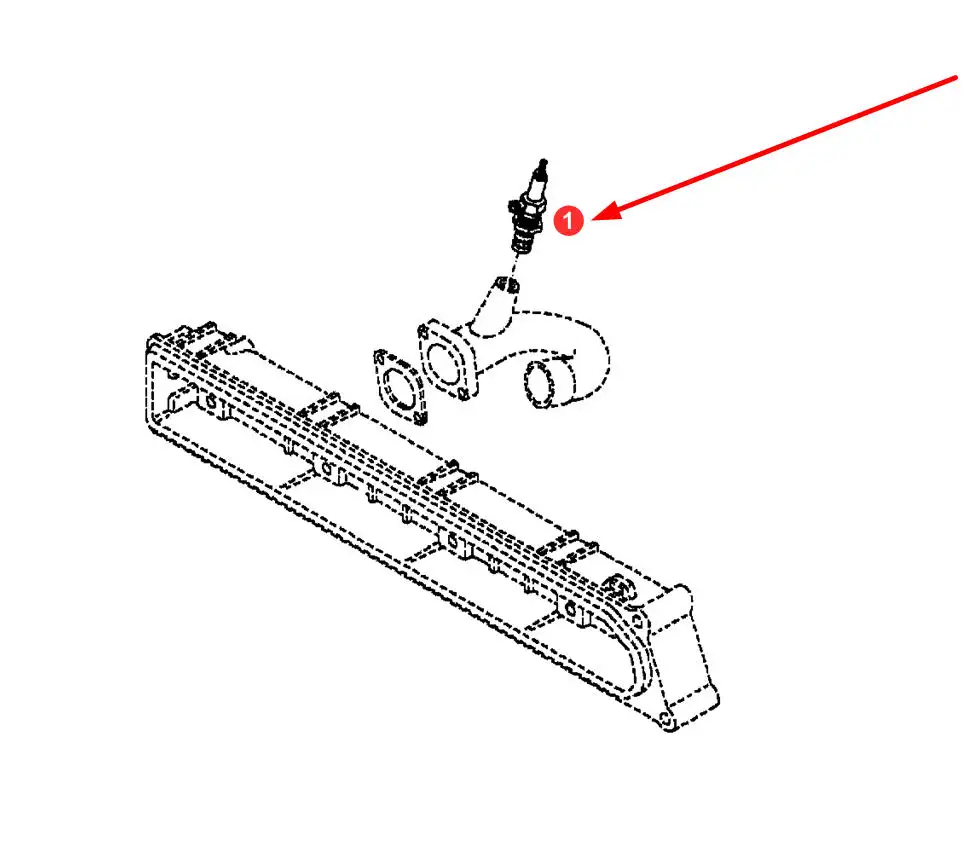 1