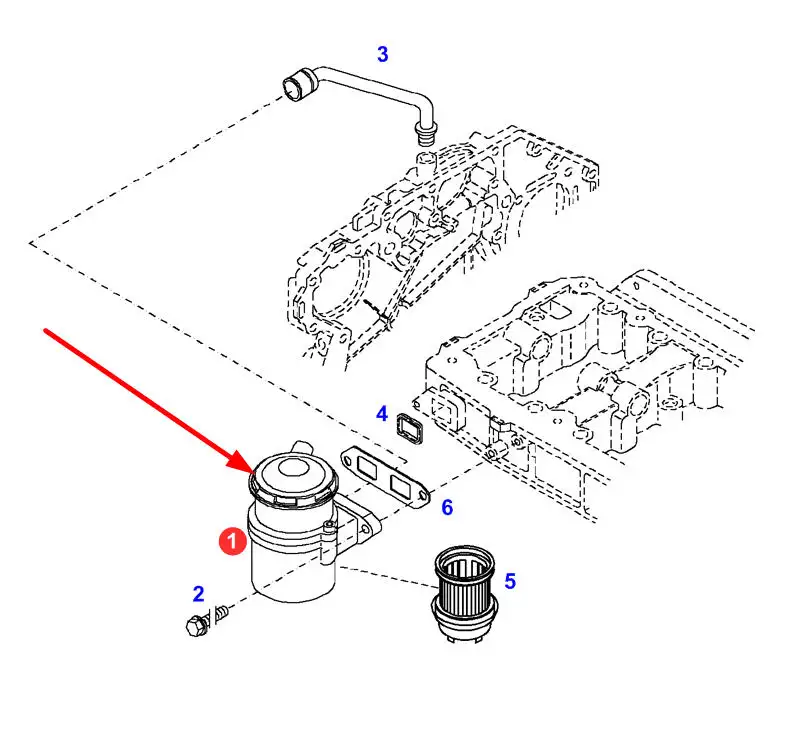 3
4
6
1
5
2