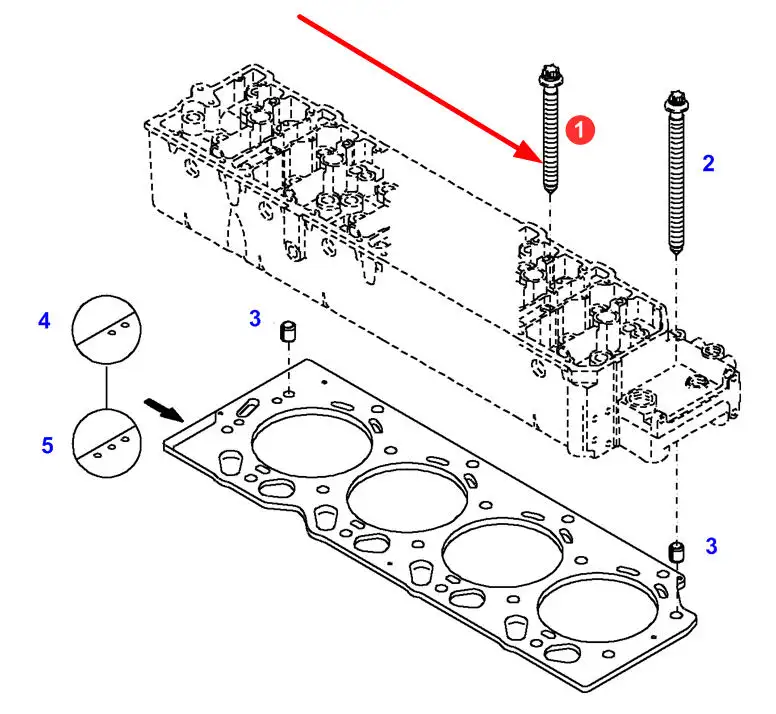 1
2
4
3
5
3