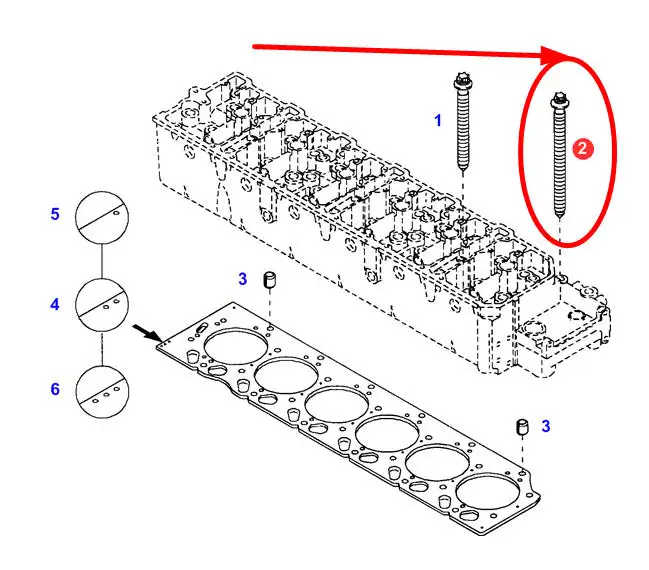 1
2
5
4
6
3
3