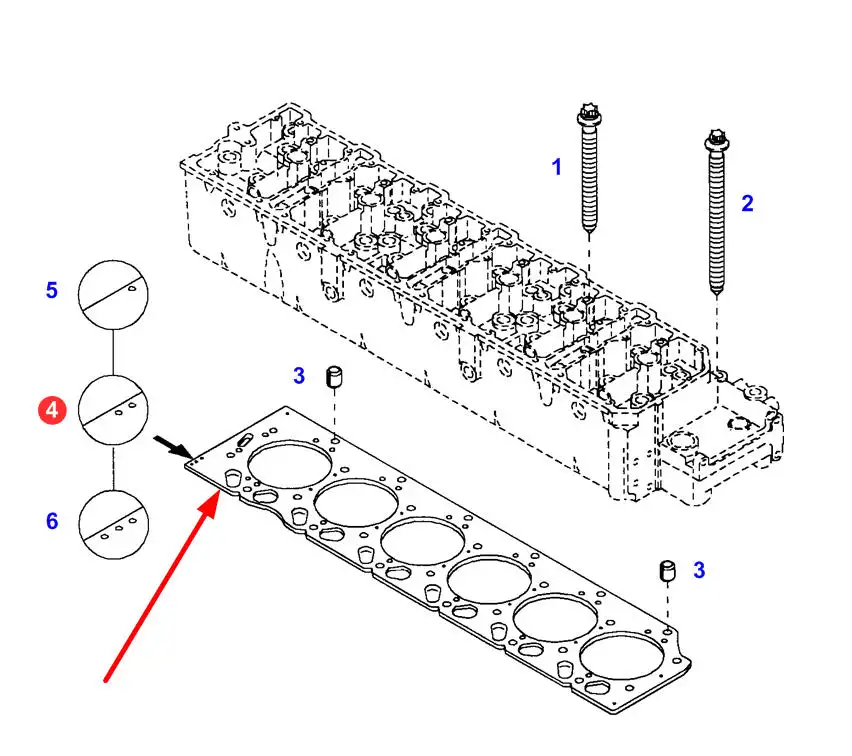 1
2
5
3
4
6
3