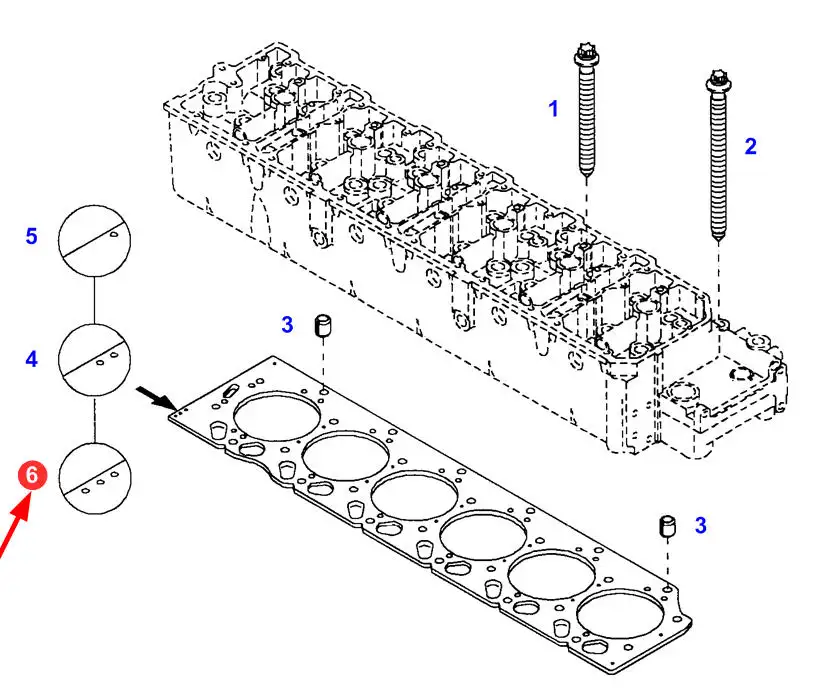 1
2
5
3
4
6
3