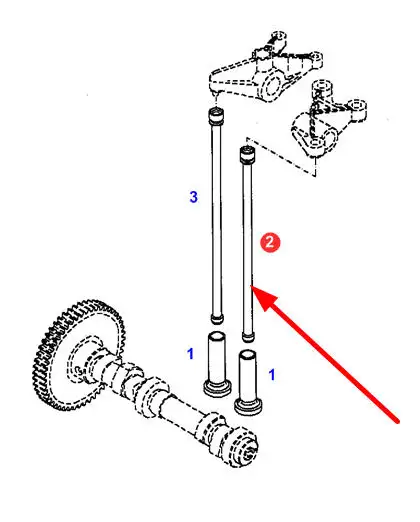 3
2
1
1