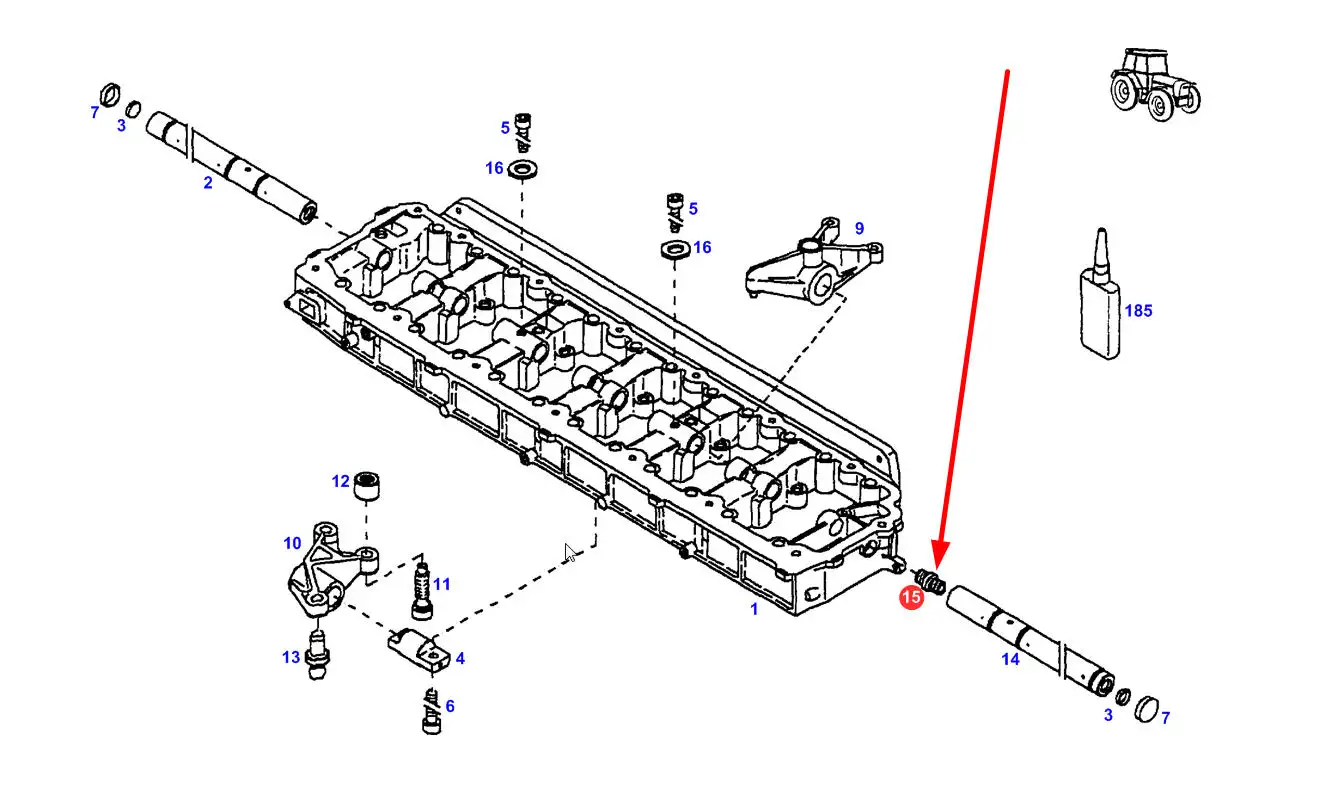 7
3
2
5
16
5
16
9
185
12
10
11
13
4
6
1
15
14
3
7