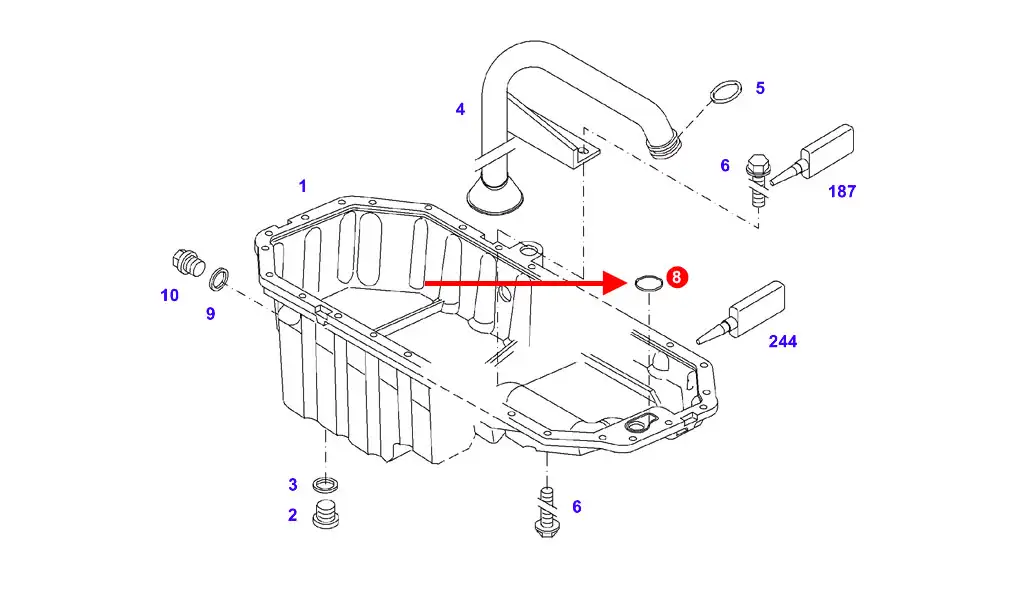 4
5
6
187
1
10
9
8
244
3
2
6