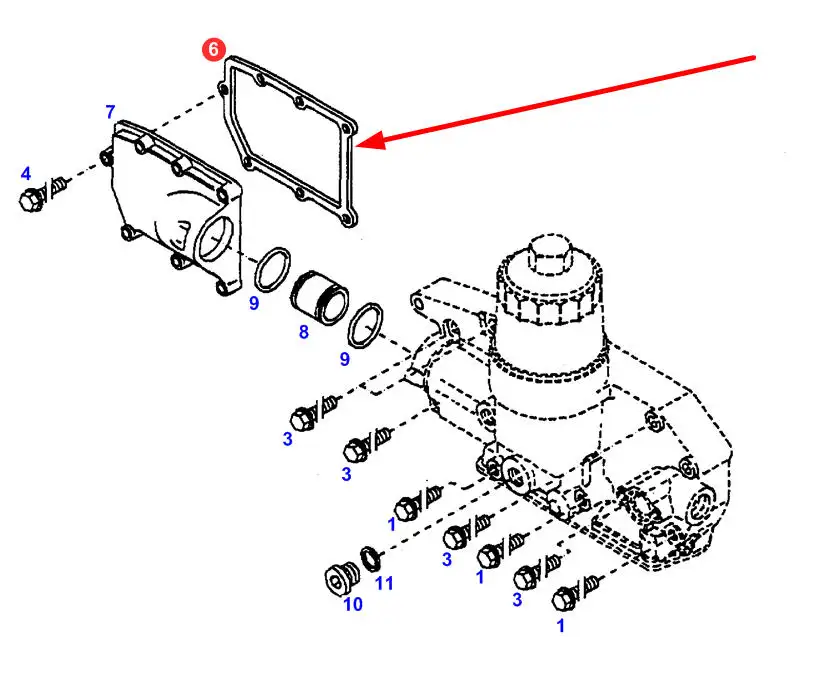 6
7
4
9
8
9
3
3
1
3
1
3
1
10
11