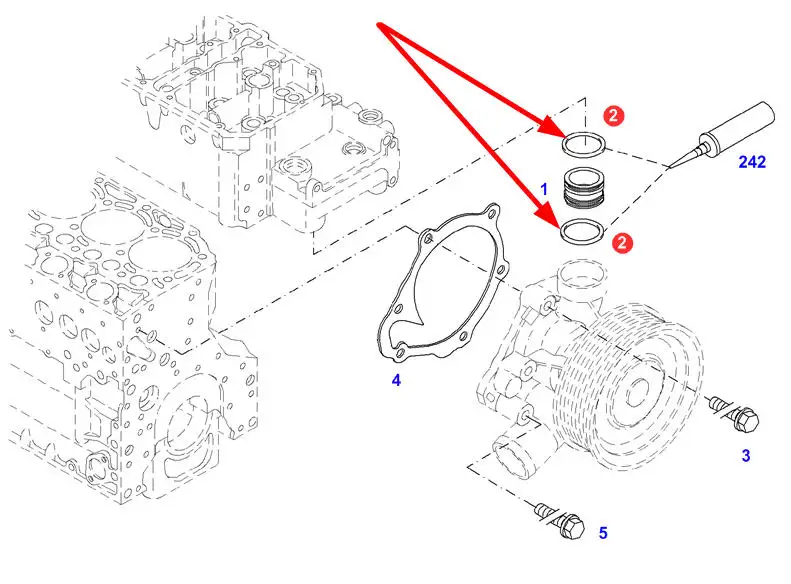 2
242
1
2
4
3
5