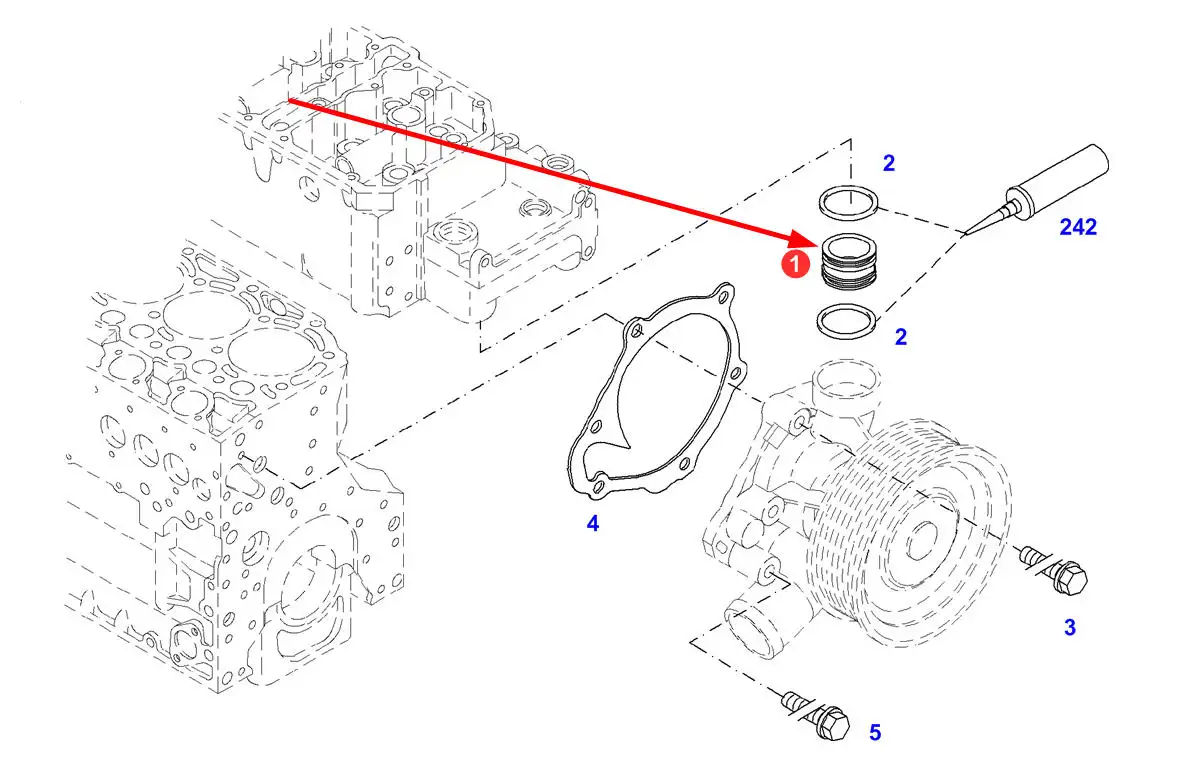 2
242
1
2
4
3
5