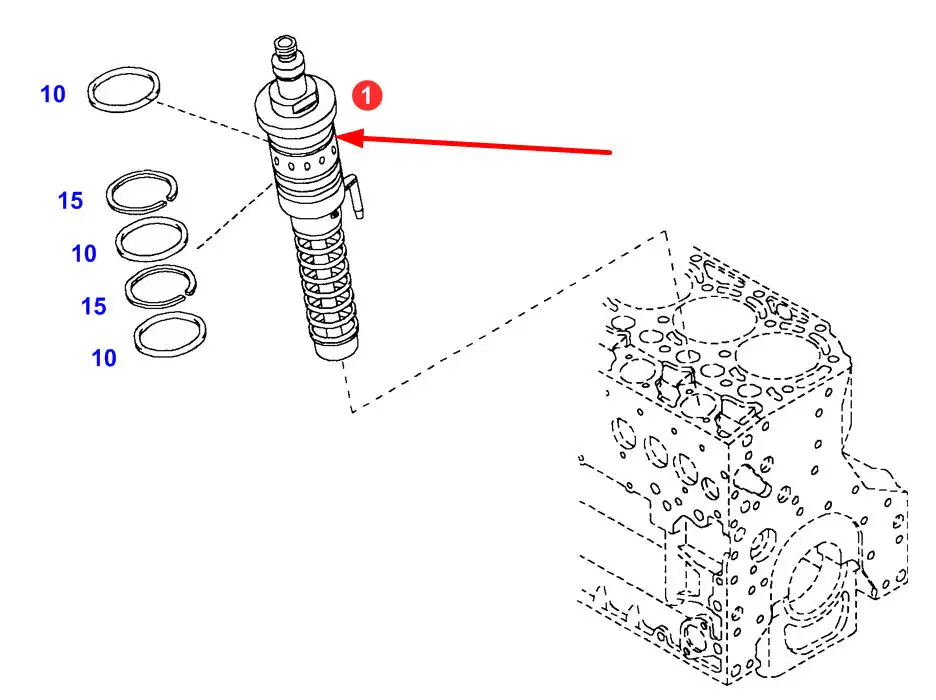 10
1
15
10
15
10