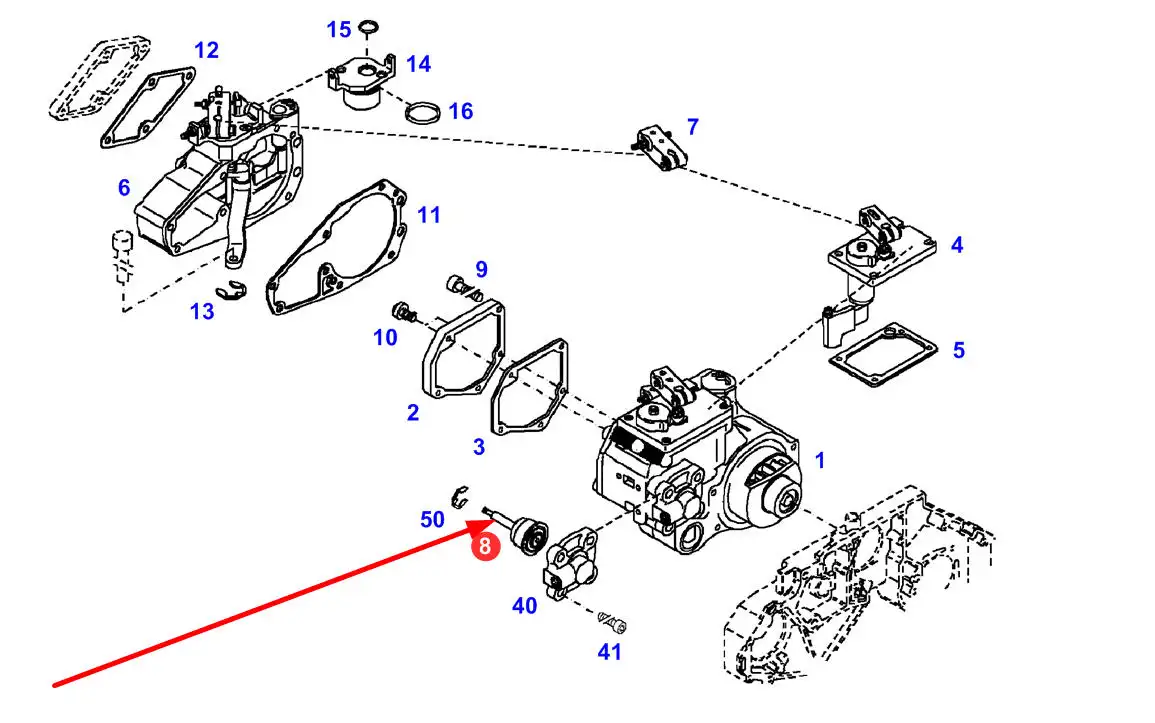 15
12
14
16
7
6
11
4
9
13
10
5
2
3
1
50
8
40
41