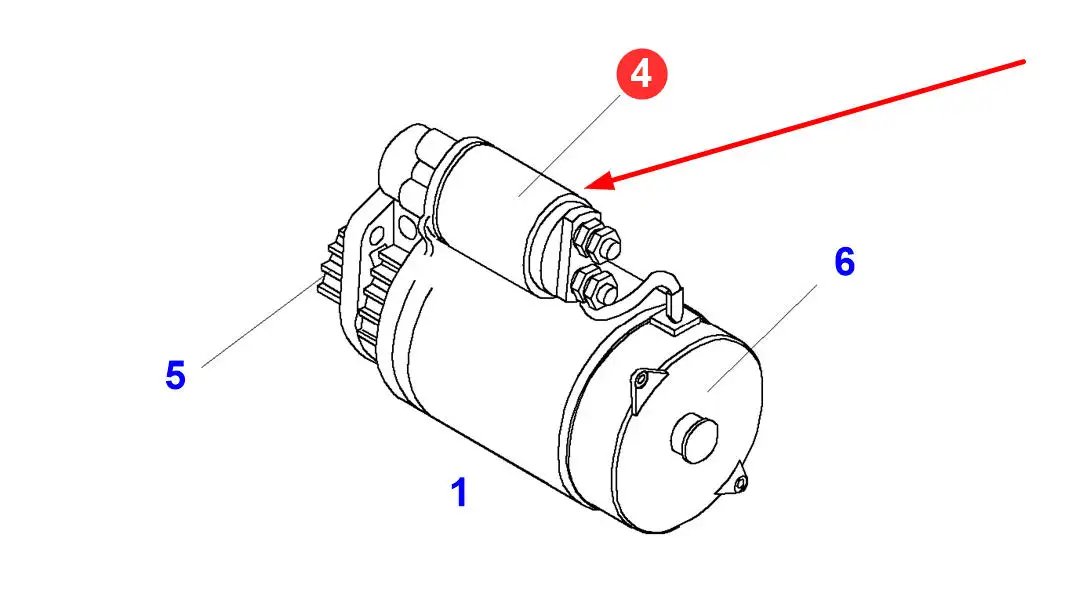 4
6
5
1