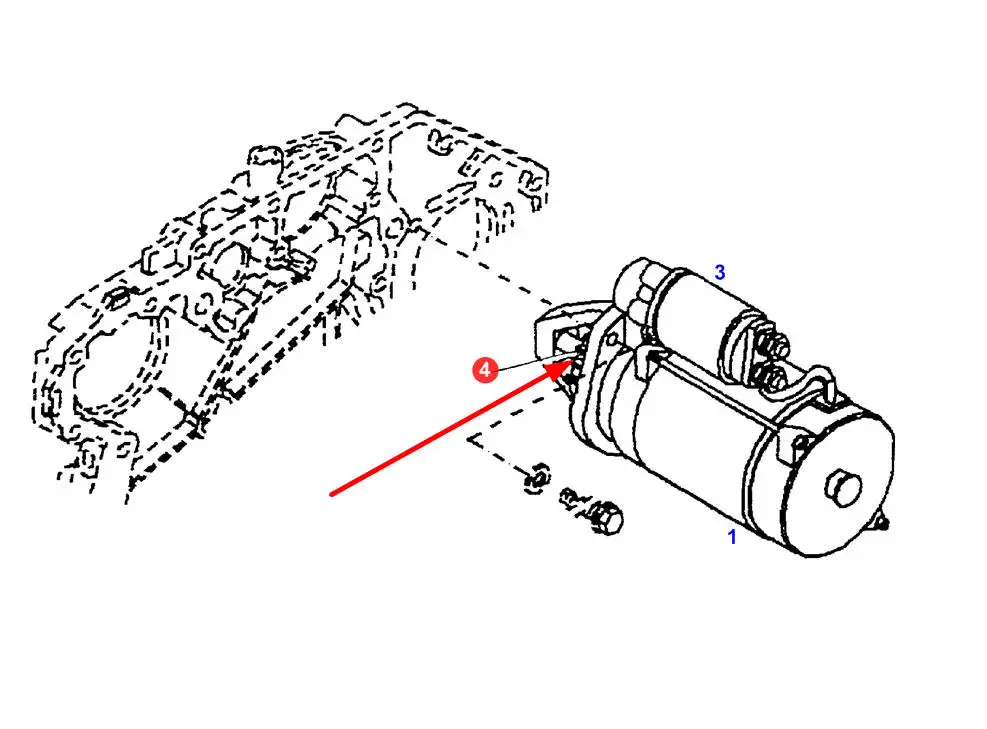 3
4
1