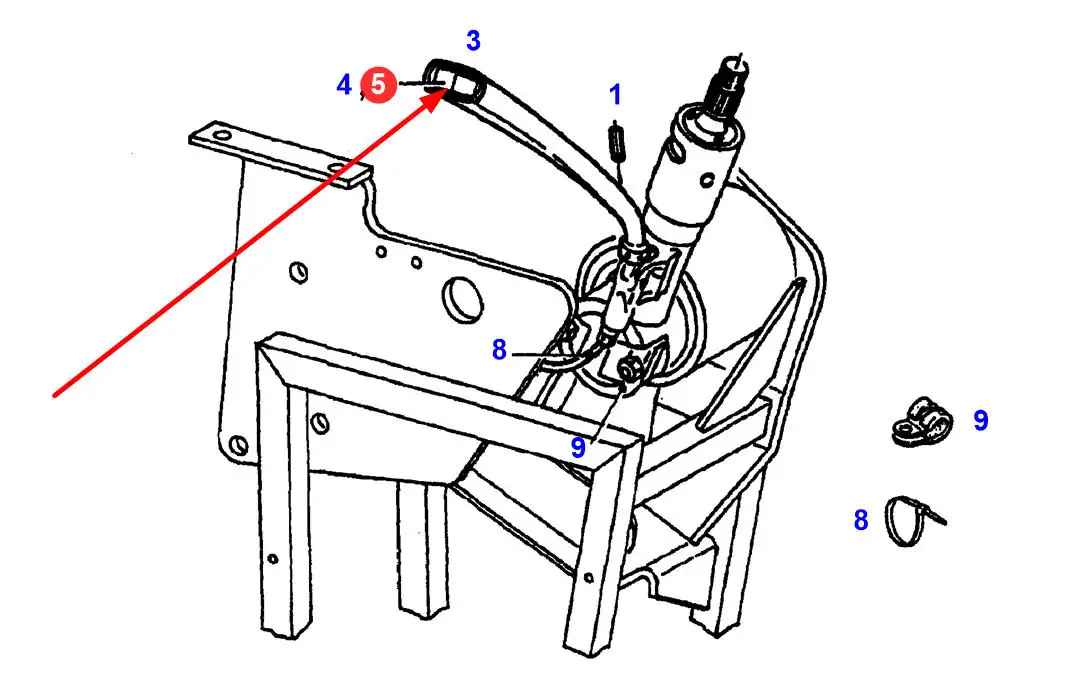 3
4, 5
1
8
9
9
8