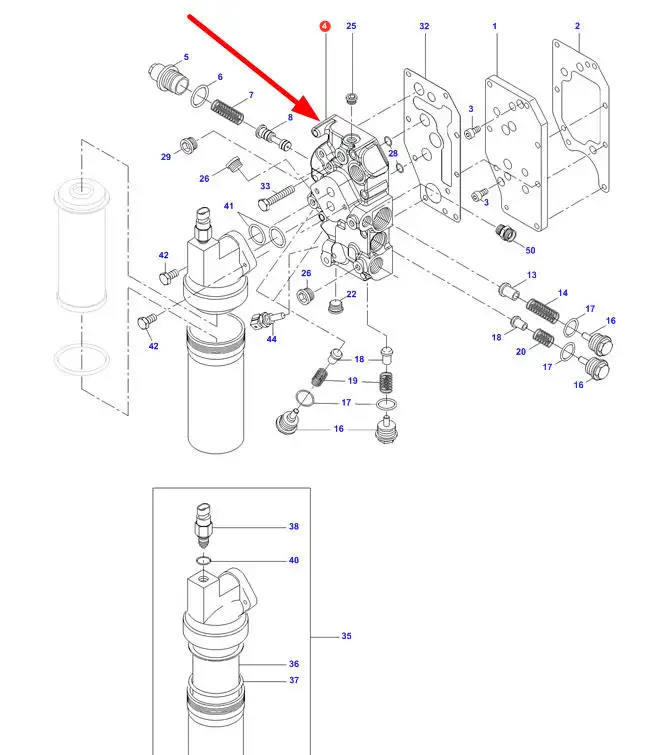 4
25
32
1
2
5
6
7
8
3
29
28
26
33
3
41
50
42
26
22
13
14
17
16
42
44
18
20
17
16
18
19
17
16
38
40
35
36
37