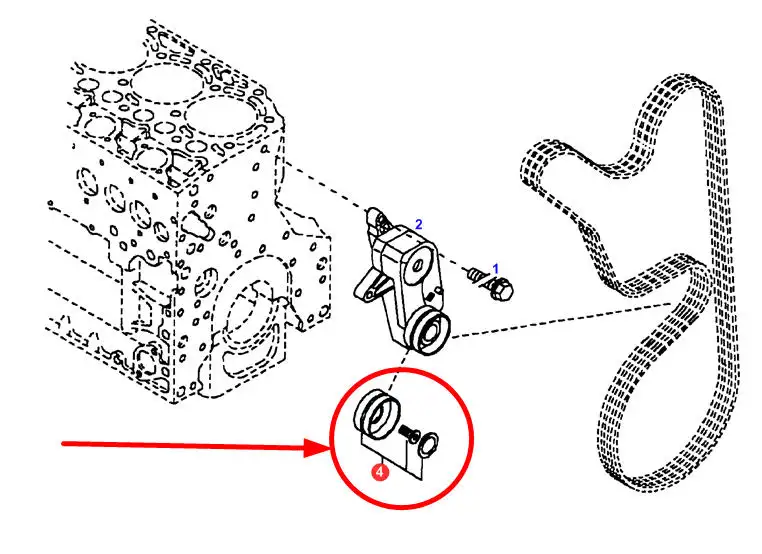 2
1
4