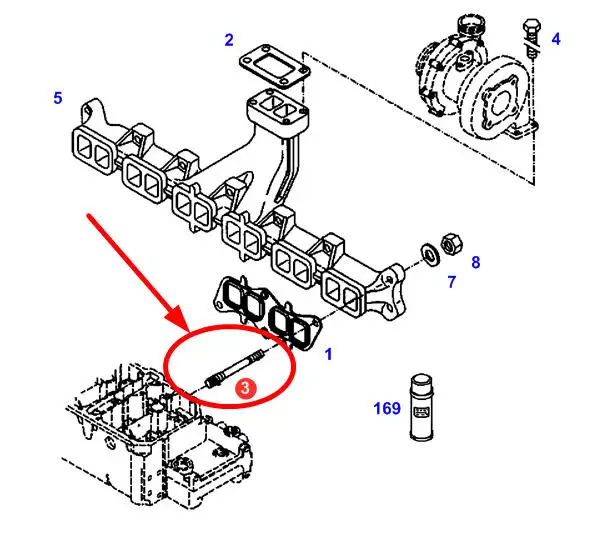 2
4
5
8
7
1
3
169