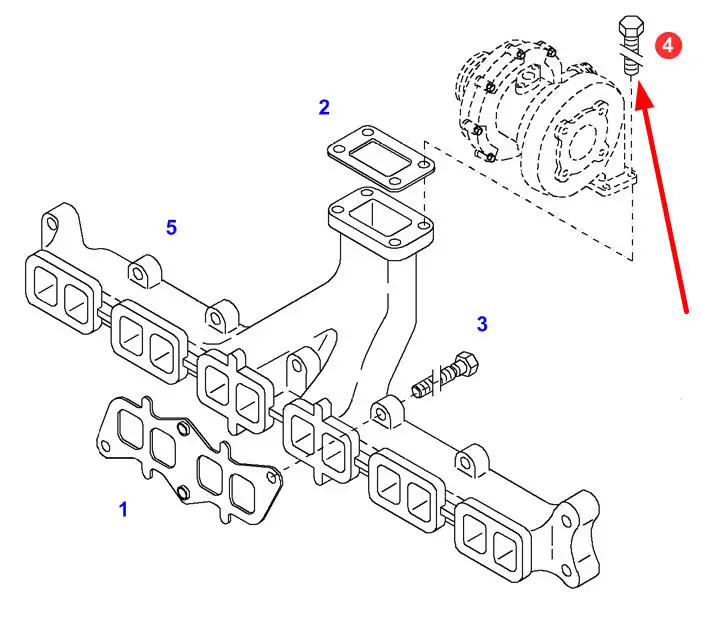 4
2
5
3
1