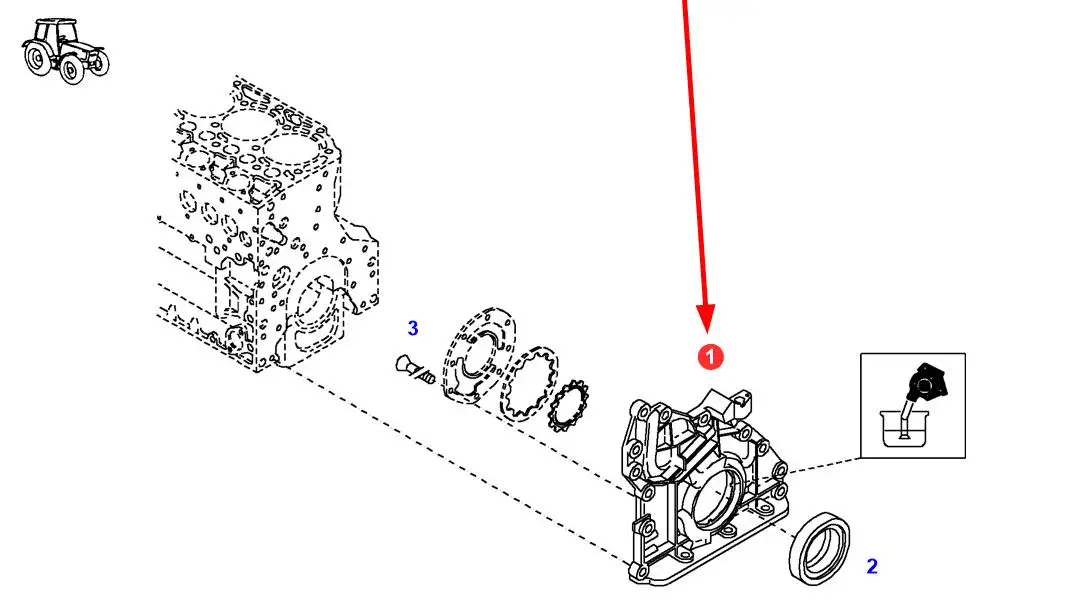 3

1

2