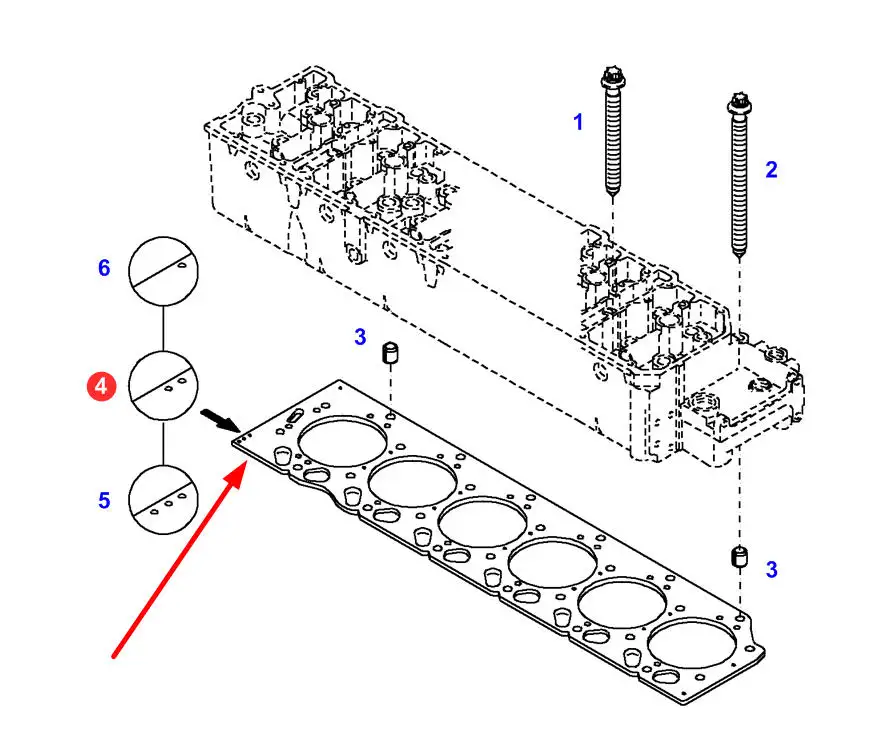 1
2
6
3
4
5
3