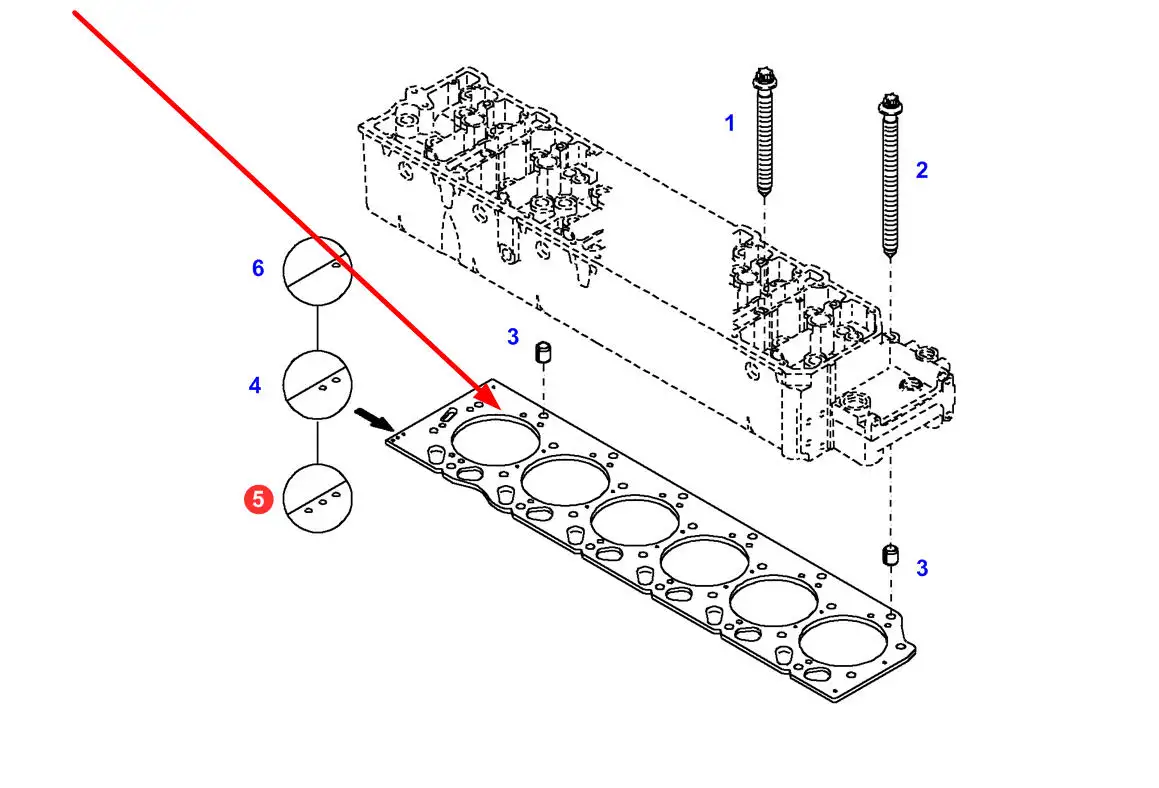 1
2
6
3
4
5
3