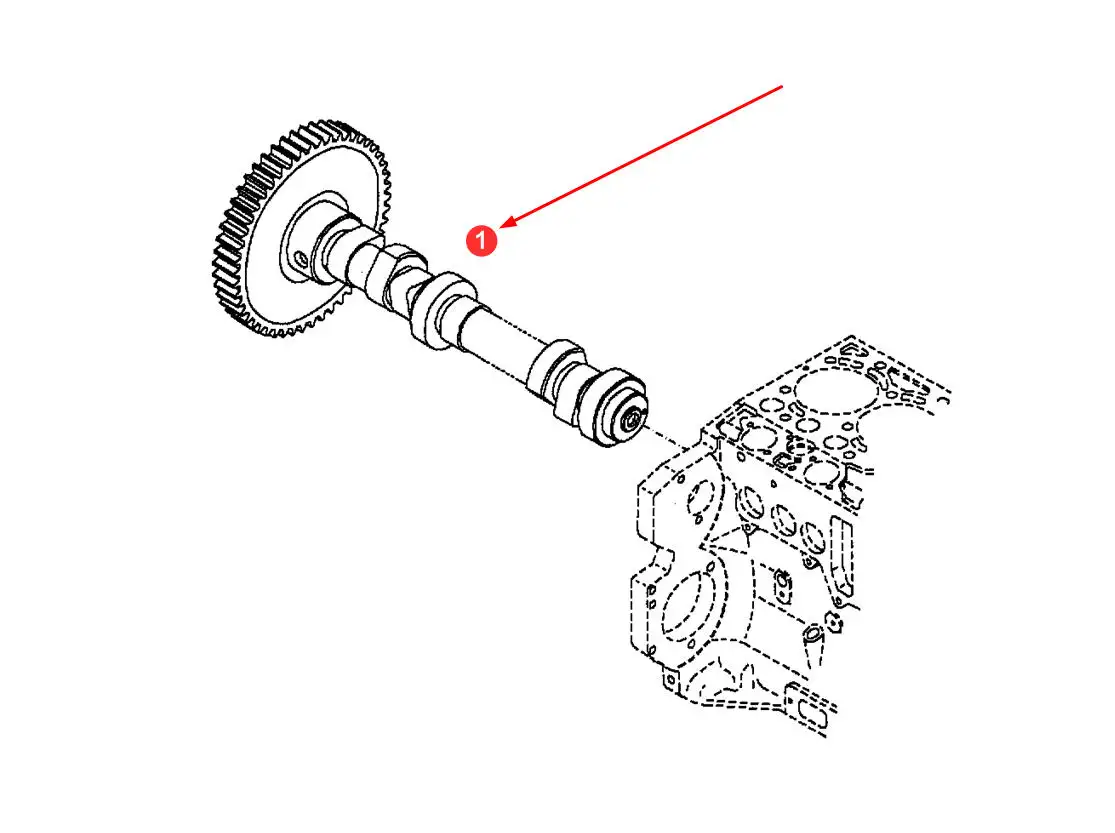 1