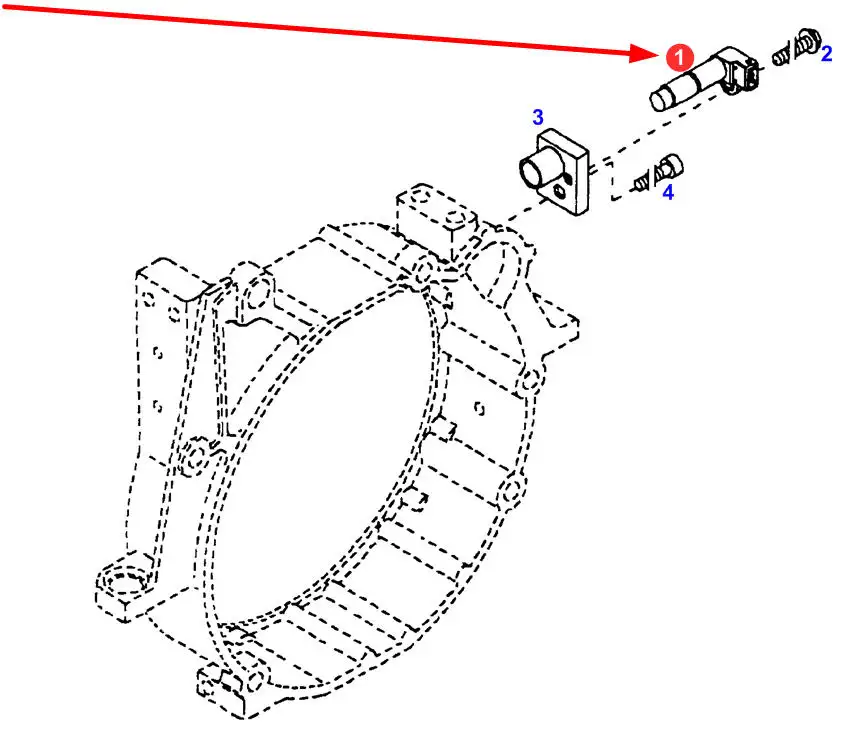 1
2
3
4