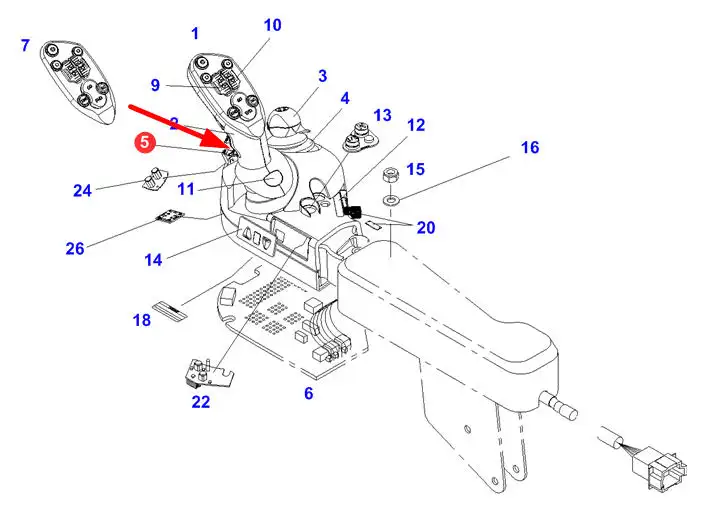 7
1
10
9
3
4
13
12
2
5
16
15
24
11
20
26
14
18
6
22