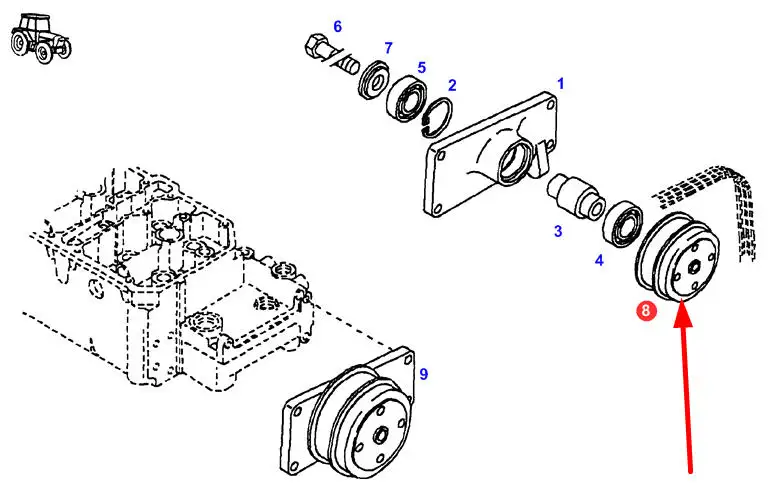 6
7
5
2
1
3
4
8
9