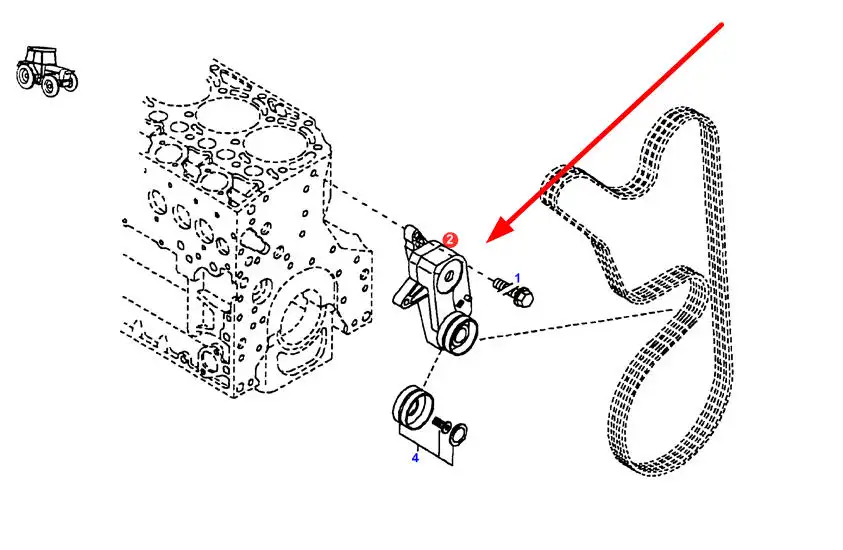 2
1
4