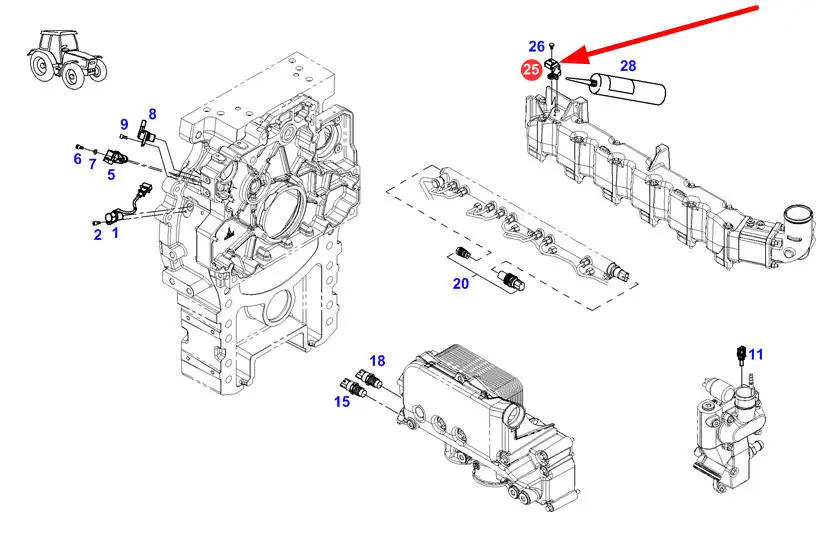 26
25
28
9
8
6
7
5
2
1
20
18
15
11