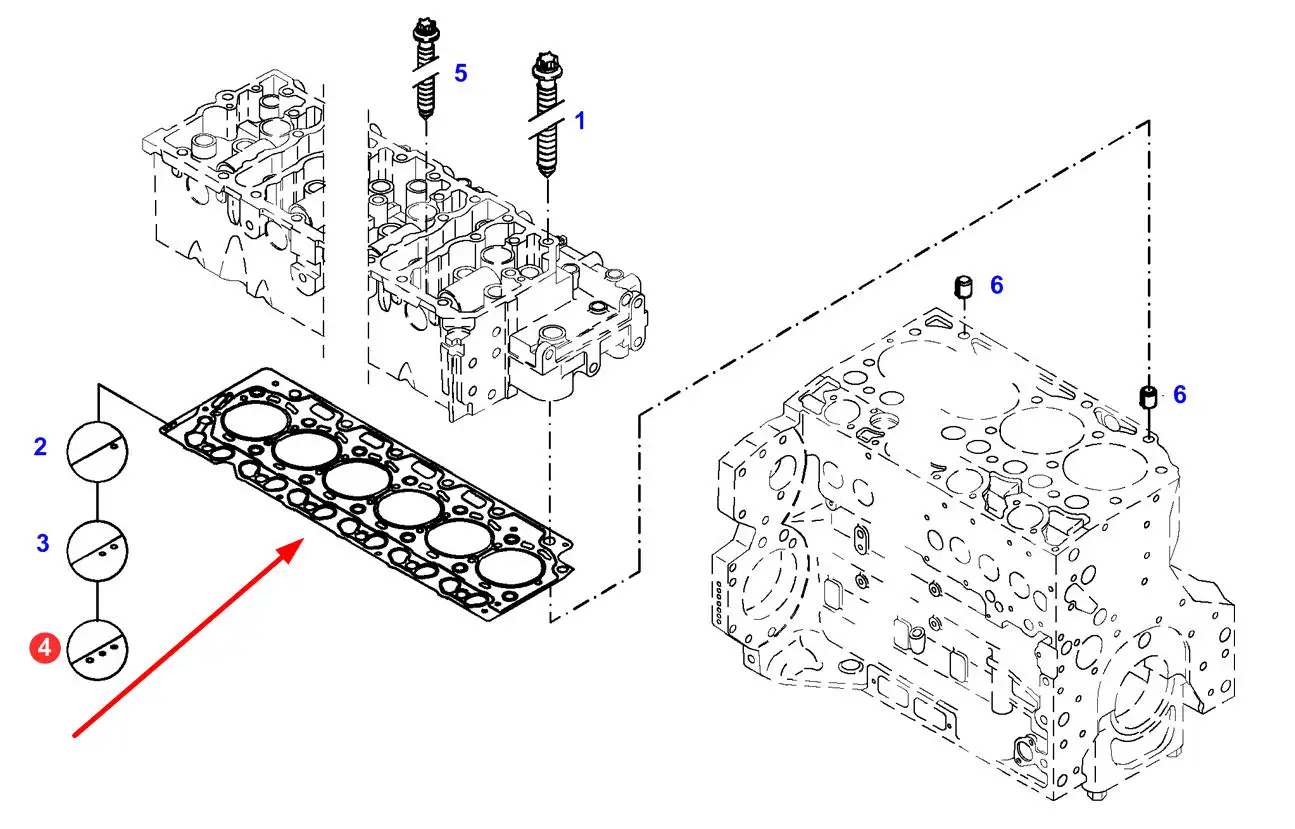 5
1
6
6
2
3
4