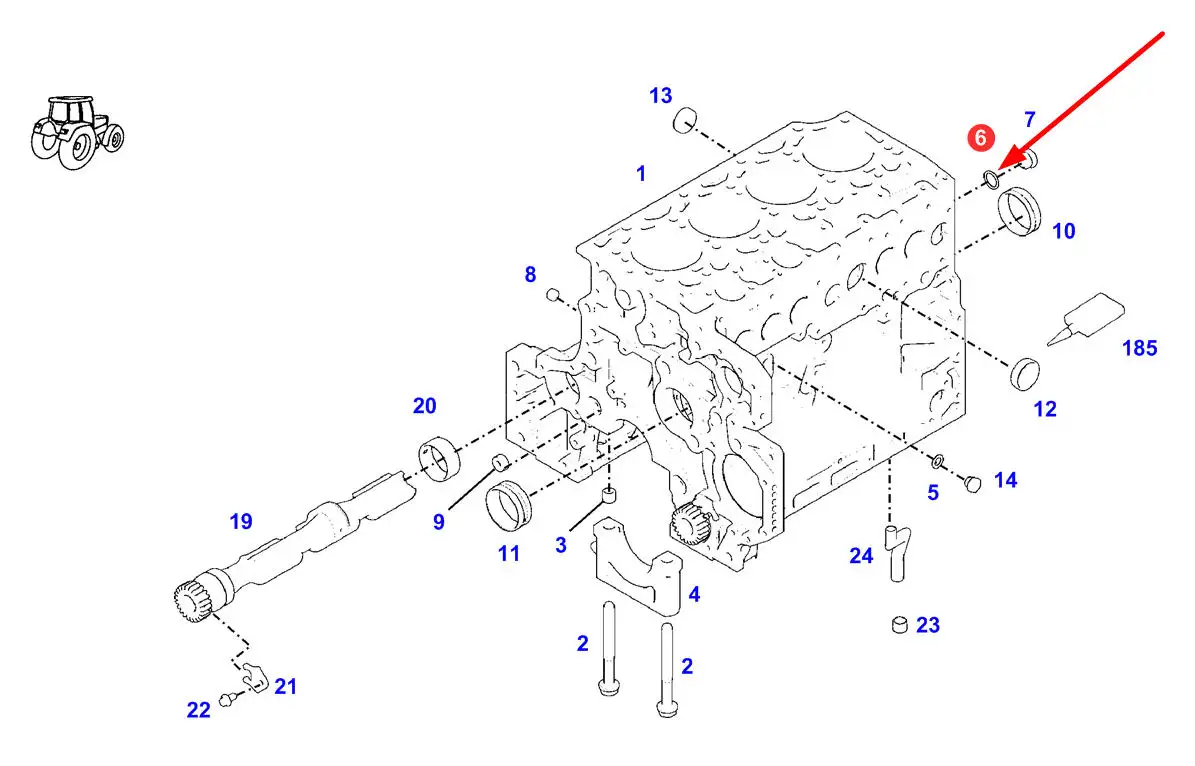 13
6
7
1
10
8
185
12
20
14
5
9
19
11
3
24
4
23
2
2
21
22