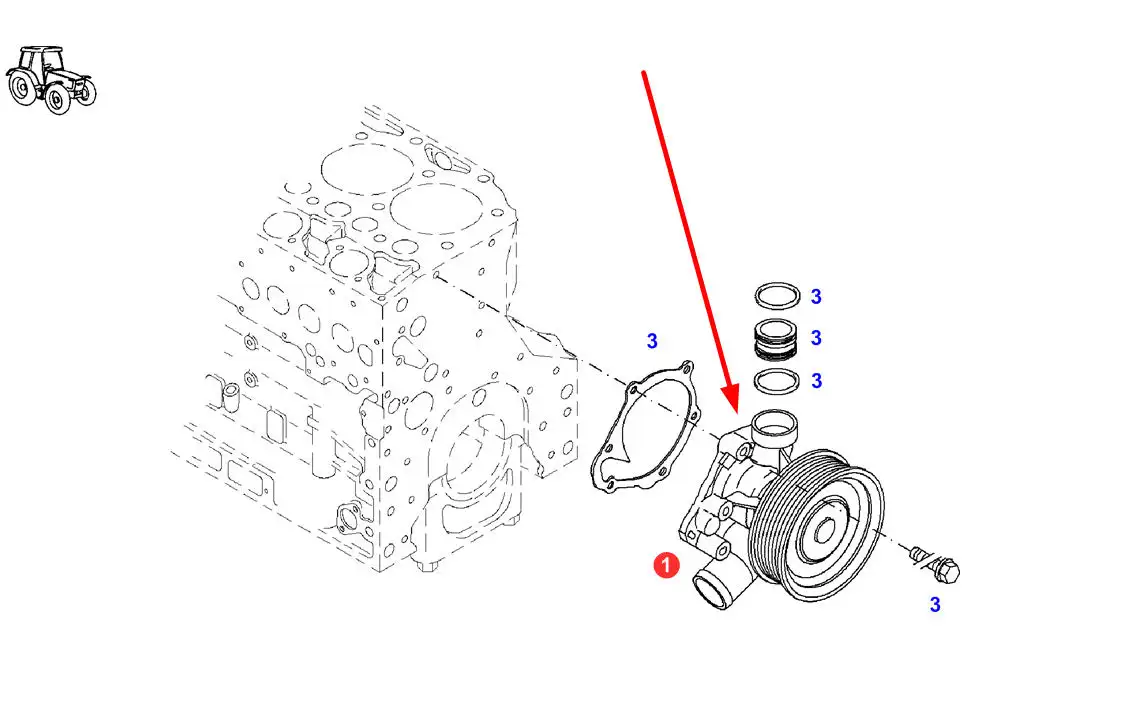 3
3
3
3
1
3