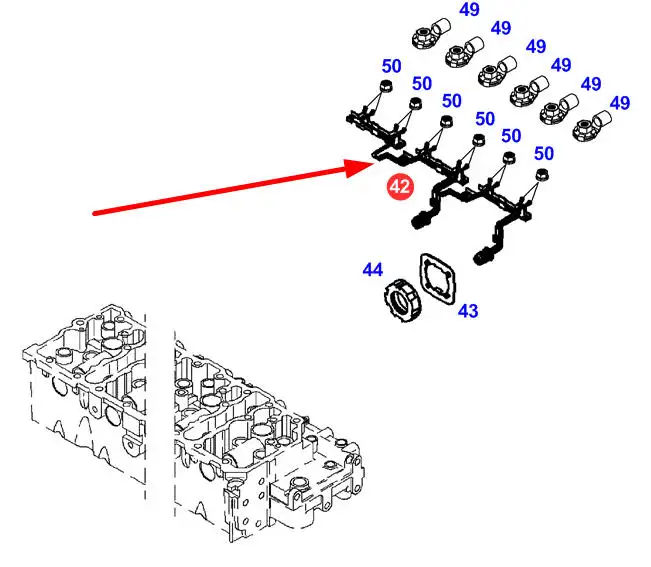 49
49
49
49
49
49
50
50
50
50
50
50
42
44
43