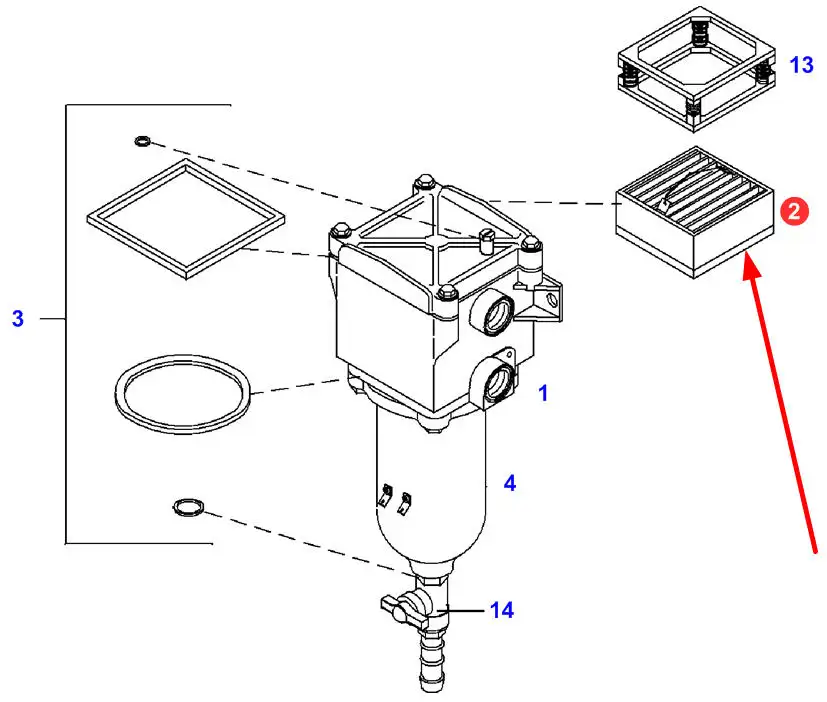 13
2
3
1
4
14