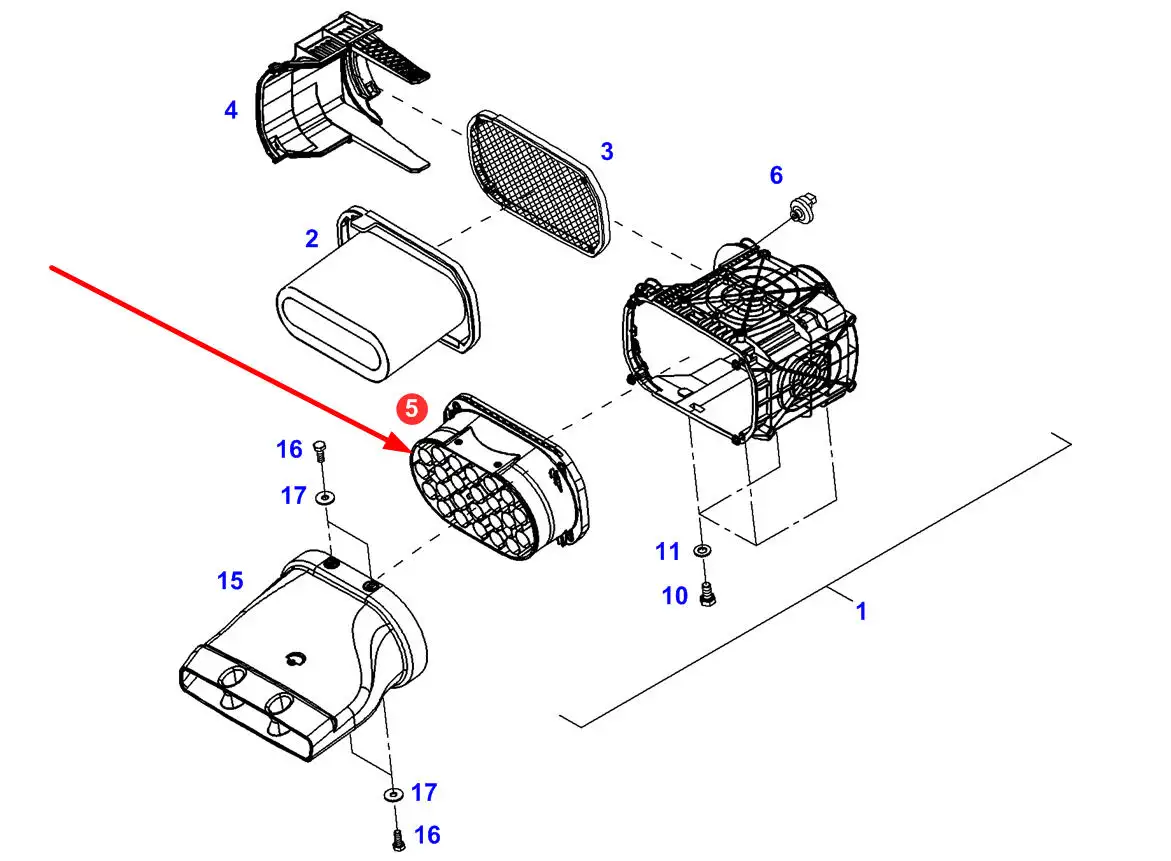 4
3
6
2
5
16
17
15
11
10
1
17
16