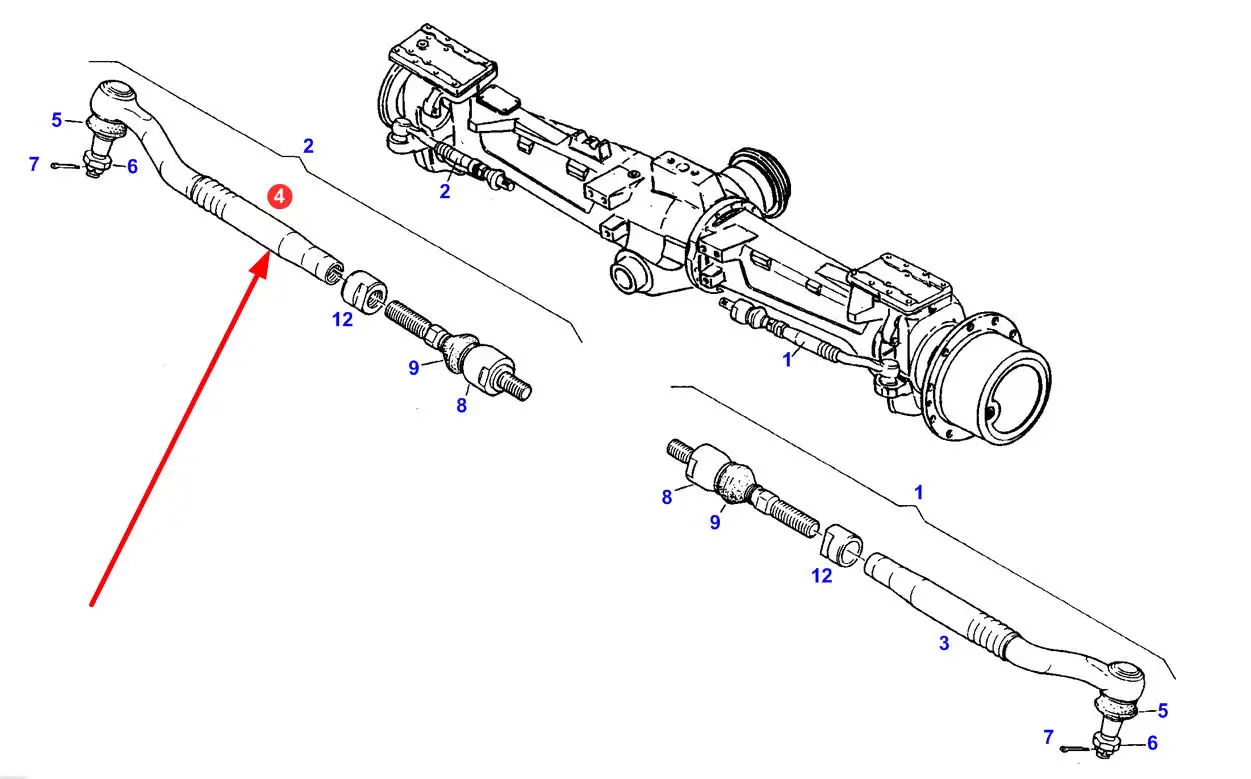 5
7
6
2
4
2
12
9
8
1
1
8
9
12
3
5
7
6