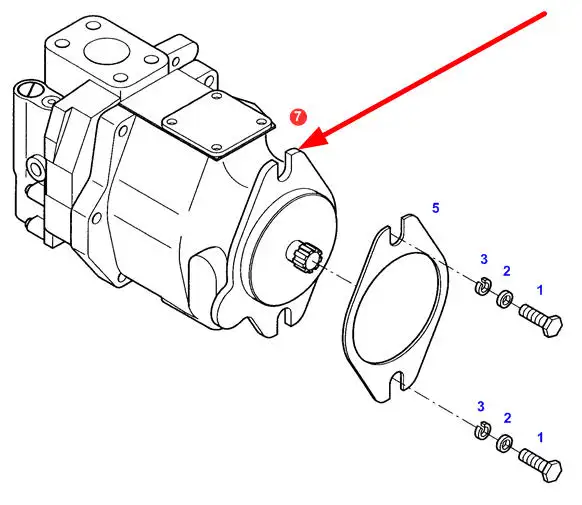 7
5
3
2
1
3
2
1