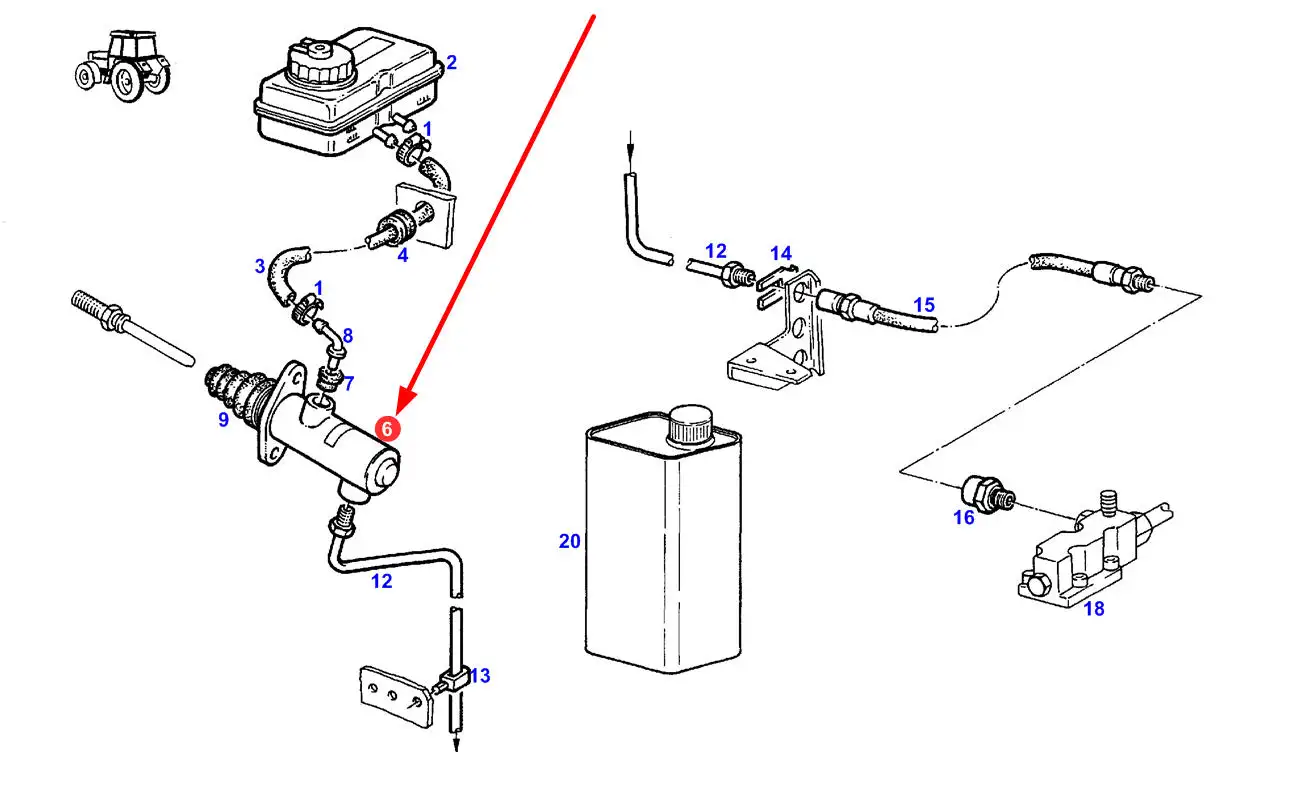 2
1
4
3
1
8
7
9
6
12
13
12
14
15
20
16
18