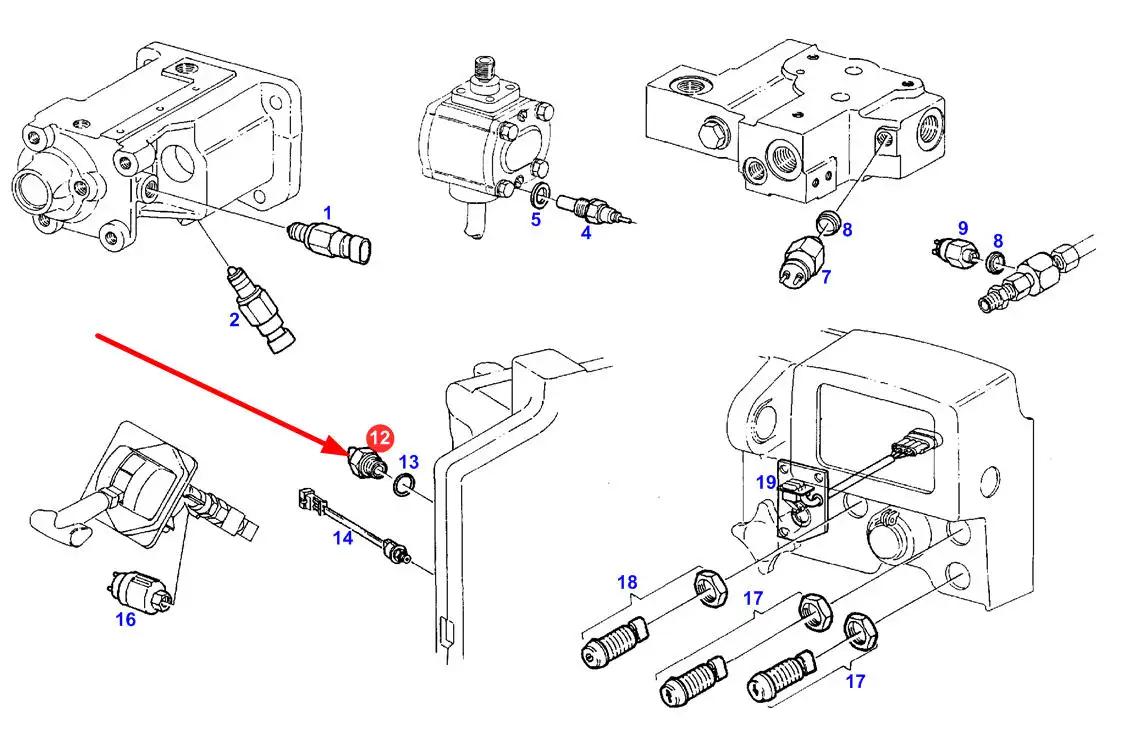 1
2
5
4
8
7
9
8
12
13
14
16
19
18
17
17