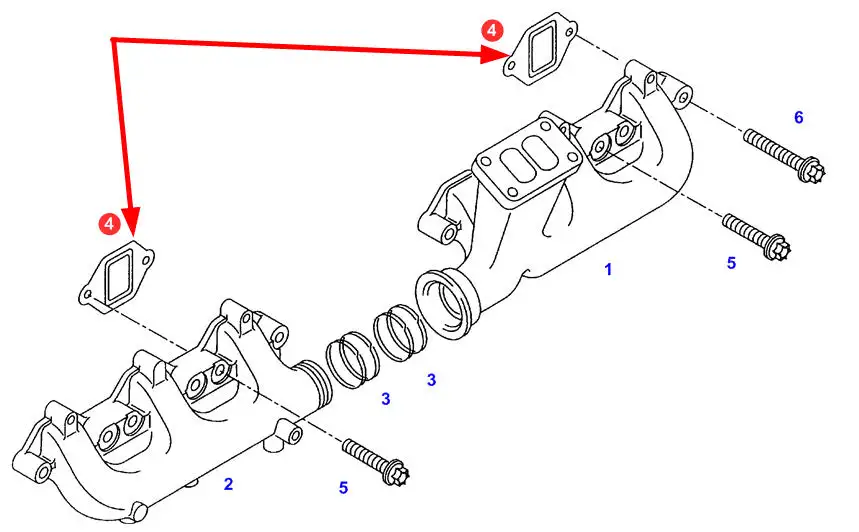 4
6
4
1
5
3
3
2
5