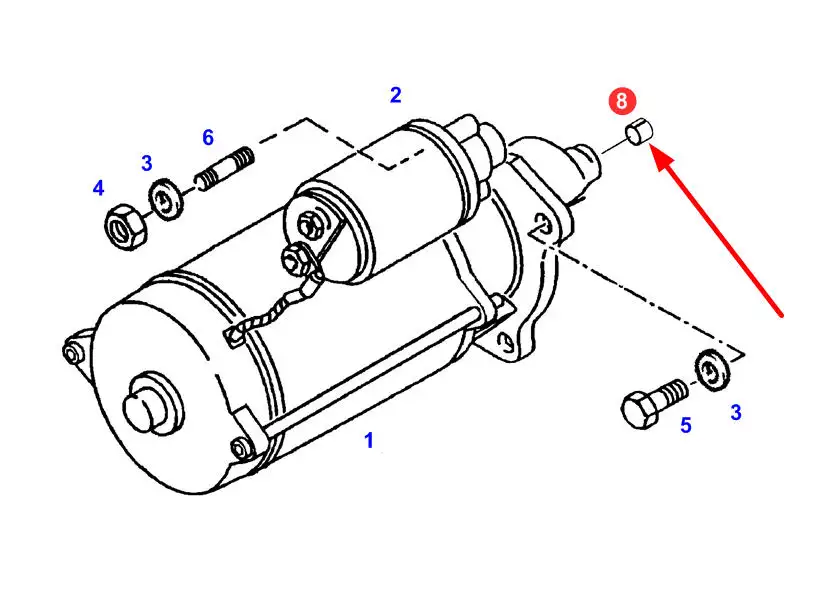 2
8
6
3
4
1
5
3