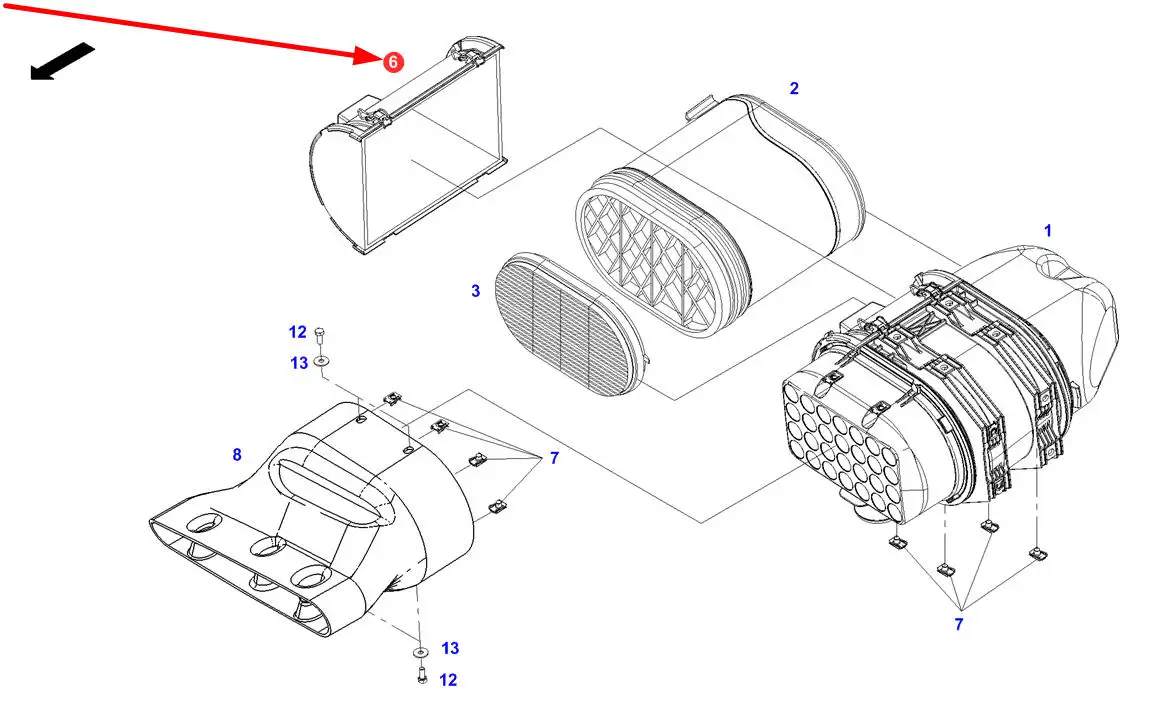 6
2
1
3
12
13
8
7
7
13
12