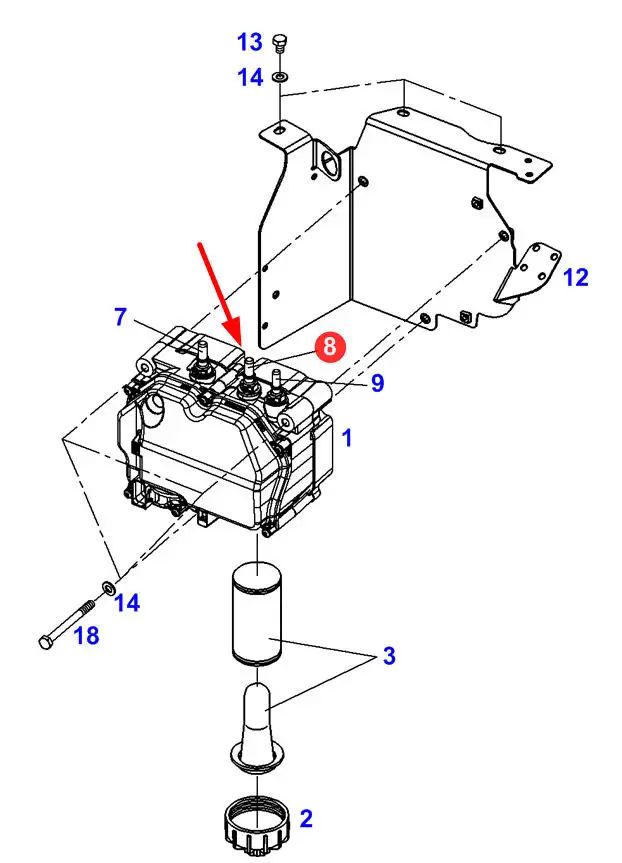 13
14
12
7
8
9
1
14
18
3
2