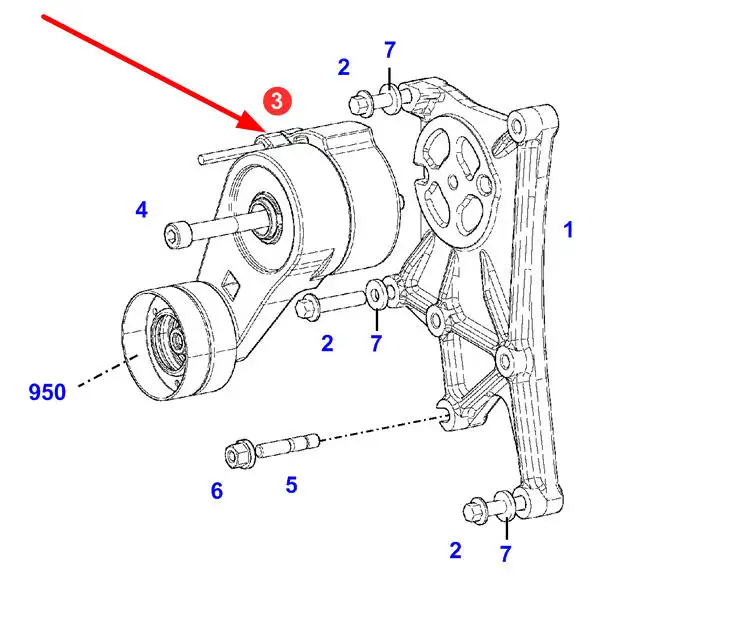 2
7
3
4
1
2
7
950
6
5
2
7