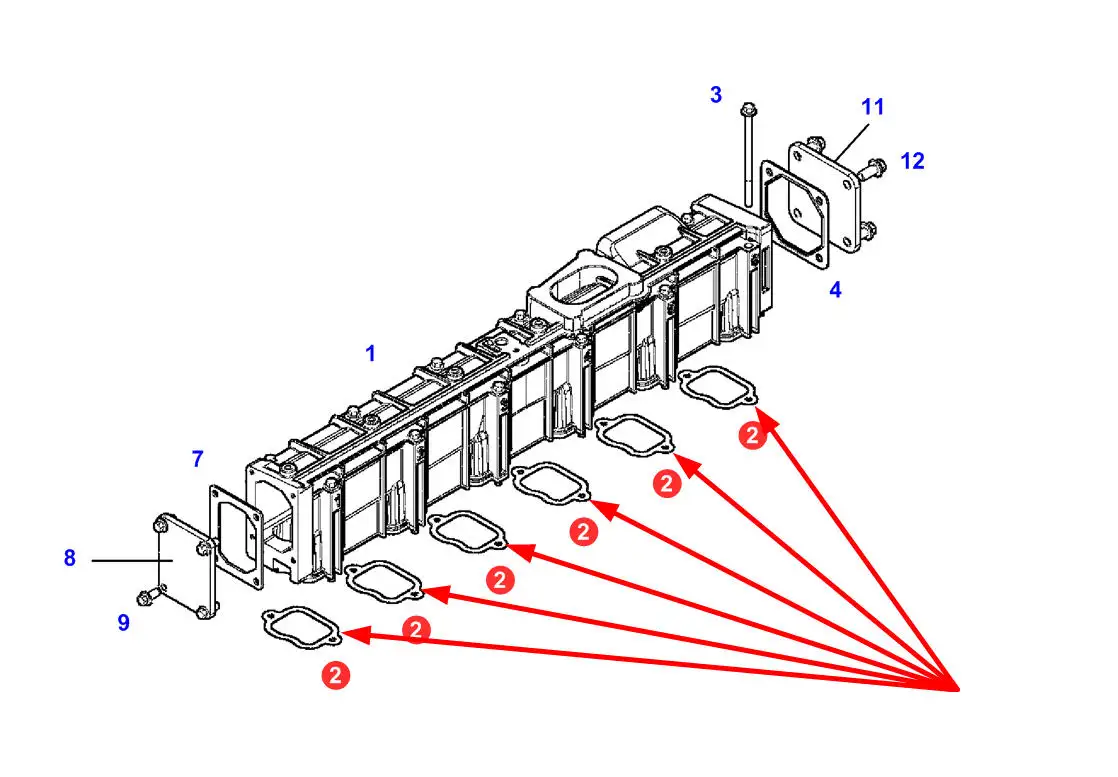 3
11
12
4
1
7
8
9
2
2
2
2
2
2